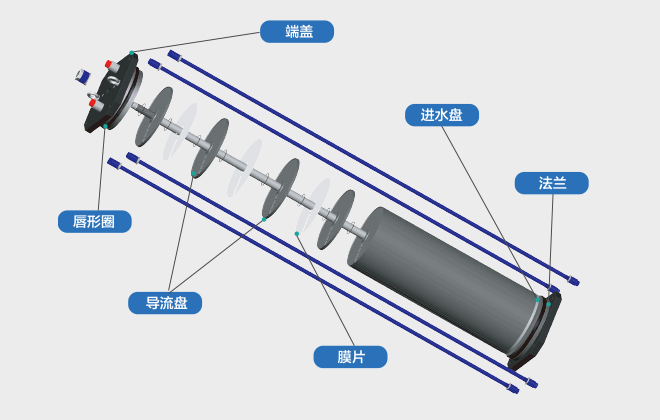 端盖

进水盘

法兰

唇形圈

导流盘

膜片